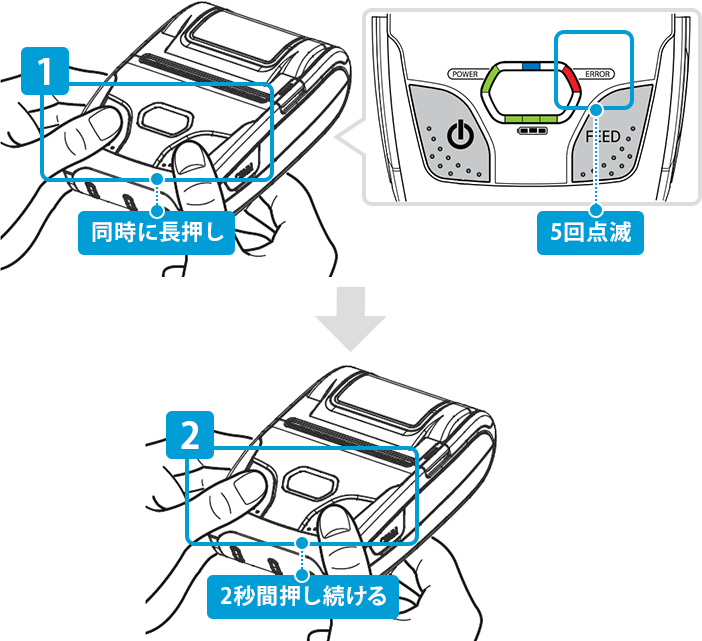 1

同時に長押し

POWER

ERROR

FEED

5回点滅

2

2秒間押し続ける